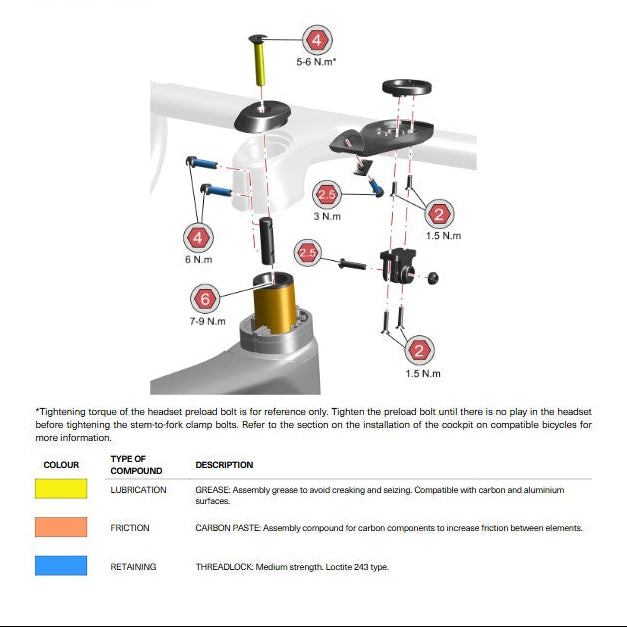 4
5-6 N.m*

2.5
3 N.m

2
1.5 N.m

4
6 N.m

2.5

6
7-9 N.m

2
1.5 N.m

*Tightening torque of the headset preload bolt is for reference only. Tighten the preload bolt until there is no play in the headset before tightening the stem-to-fork clamp bolts. Refer to the section on the installation of the cockpit on compatible bicycles for more information.

| COLOUR | TYPE OF COMPOUND | DESCRIPTION |
|---|---|---|
| | LUBRICATION | GREASE: Assembly grease to avoid creaking and seizing. Compatible with carbon and aluminium surfaces. |
| | FRICTION | CARBON PASTE: Assembly compound for carbon components to increase friction between elements. |
| | RETAINING | THREADLOCK: Medium strength. Loctite 243 type. |